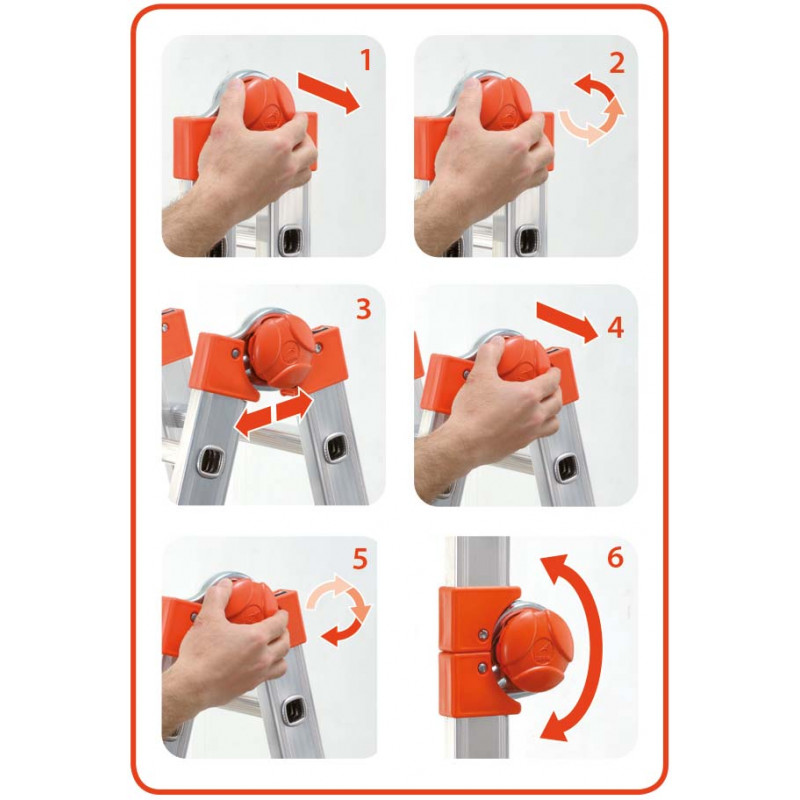 1

2

3

4

5

6