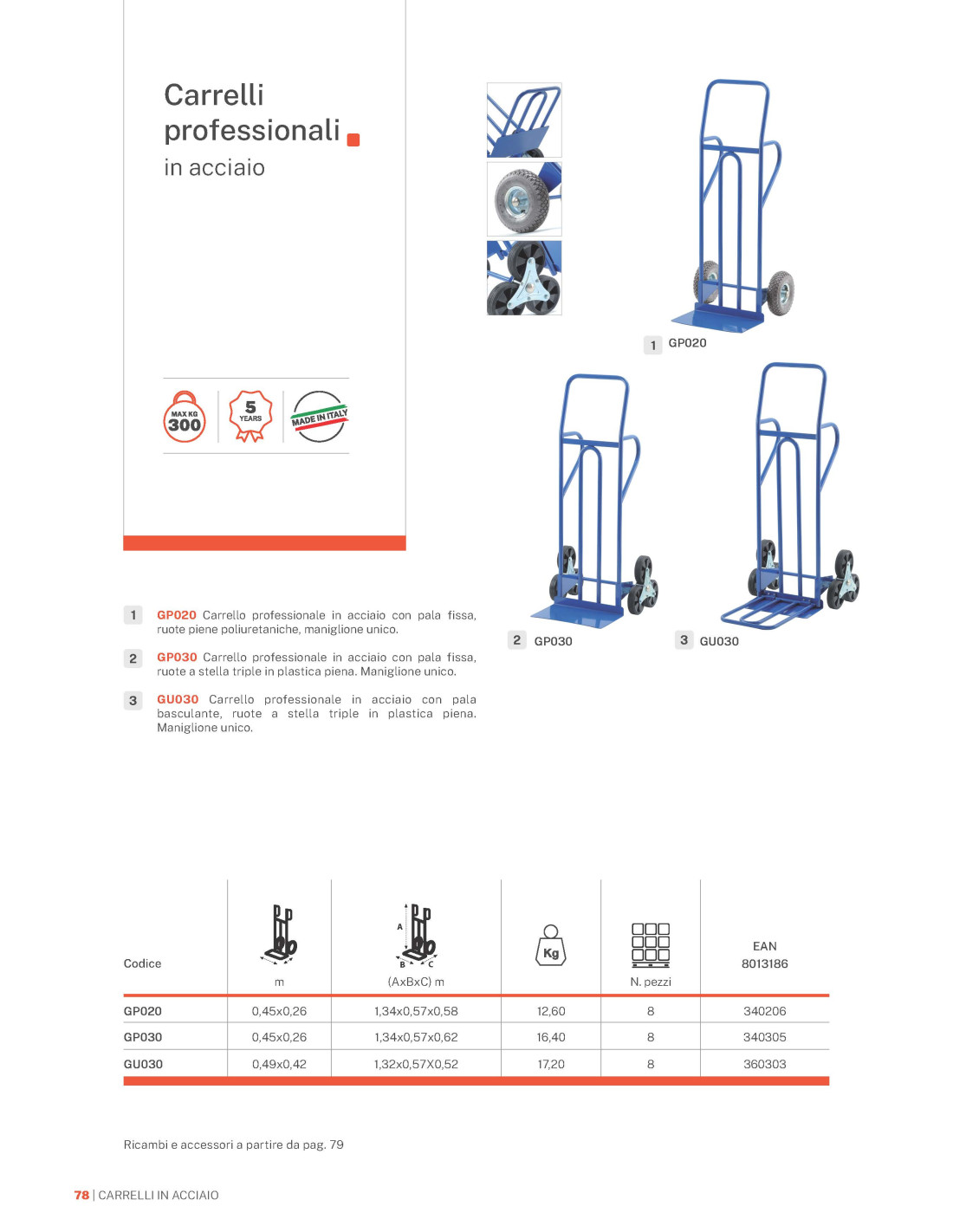 Carrelli professionali
in acciaio

MAX KG 300

5 YEARS

MADE IN ITALY

1 GP020

2 GP030

3 GU030

1 GP020 Carrello professionale in acciaio con pala fissa, ruote piene poliuretaniche, maniglione unico.

2 GP030 Carrello professionale in acciaio con pala fissa, ruote a stella triple in plastica piena. Maniglione unico.

3 GU030 Carrello professionale in acciaio con pala basculante, ruote a stella triple in plastica piena. Maniglione unico.

| Codice | m | A B C (AxBxC) m | Kg | N. pezzi | EAN 8013186 |
|---|---|---|---|---|---|
| GP020 | 0,45x0,26 | 1,34x0,57x0,58 | 12,60 | 8 | 340206 |
| GP030 | 0,45x0,26 | 1,34x0,57x0,62 | 16,40 | 8 | 340305 |
| GU030 | 0,49x0,42 | 1,32x0,57X0,52 | 17,20 | 8 | 360303 |

Ricambi e accessori a partire da pag. 79

78 | CARRELLI IN ACCIAIO